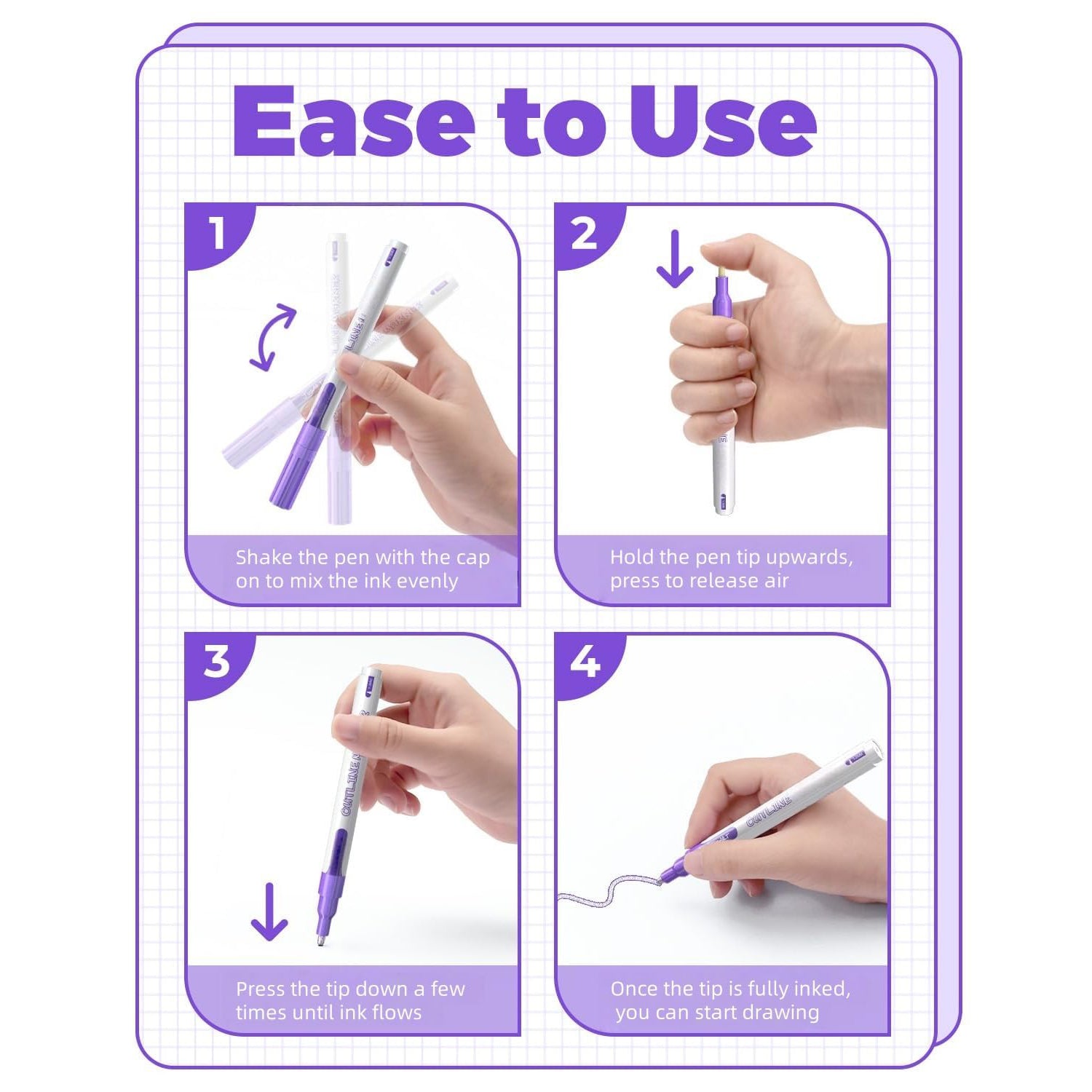 Ease to Use

1

Shake the pen with the cap on to mix the ink evenly

2

Hold the pen tip upwards, press to release air

3

Press the tip down a few times until ink flows

4

Once the tip is fully inked, you can start drawing